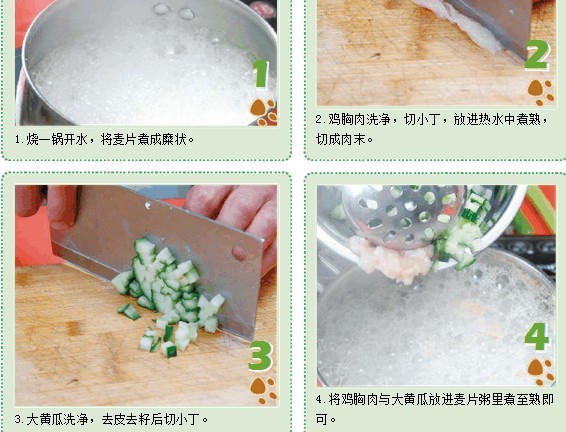 1

1.烧一锅开水，将麦片煮成糜状。

2

2.鸡胸肉洗净，切小丁，放进热水中煮熟，切成肉末。

3

3.大黄瓜洗净，去皮去籽后切小丁。

4

4.将鸡胸肉与大黄瓜放进麦片粥里煮至熟即可。